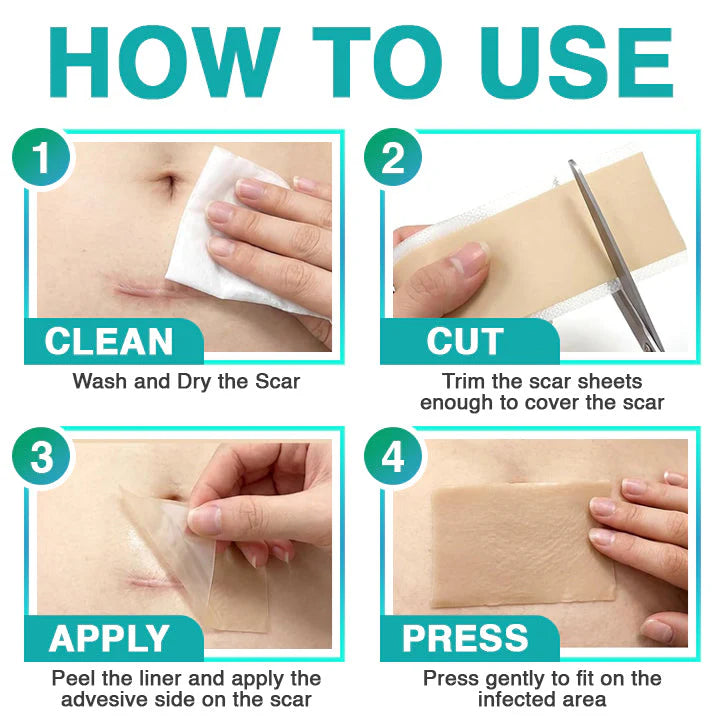 HOW TO USE

1
CLEAN
Wash and Dry the Scar

2
CUT
Trim the scar sheets enough to cover the scar

3
APPLY
Peel the liner and apply the advesive side on the scar

4
PRESS
Press gently to fit on the infected area